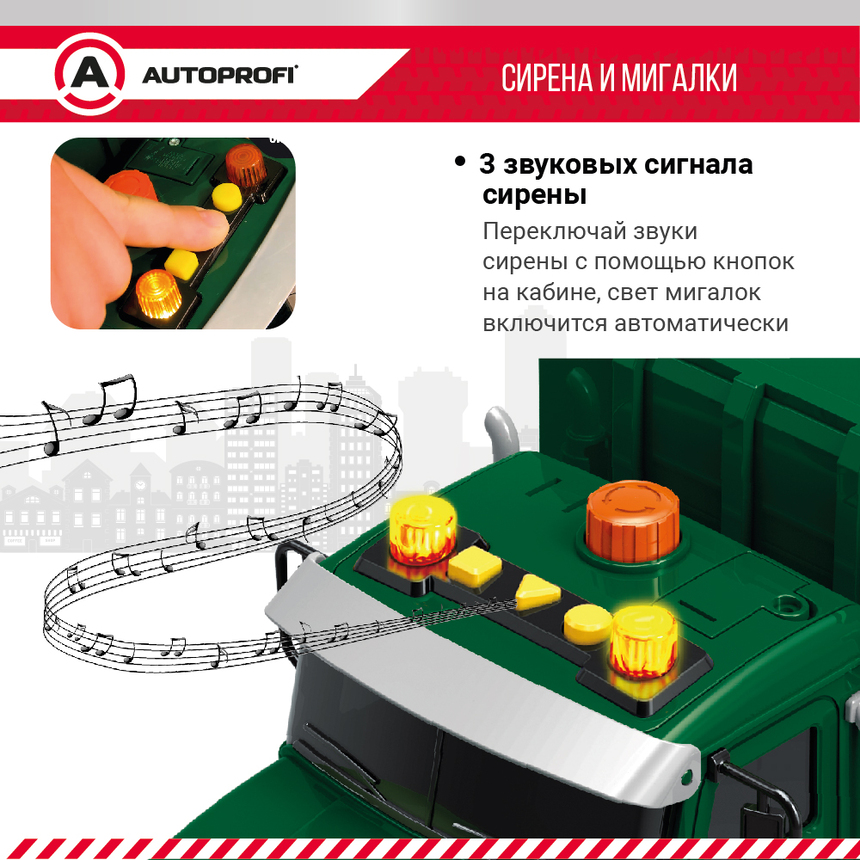 AUTOPROFI

СИРЕНА И МИГАЛКИ

• 3 звуковых сигнала сирены

Переключай звуки сирены с помощью кнопок на кабине, свет мигалок включится автоматически