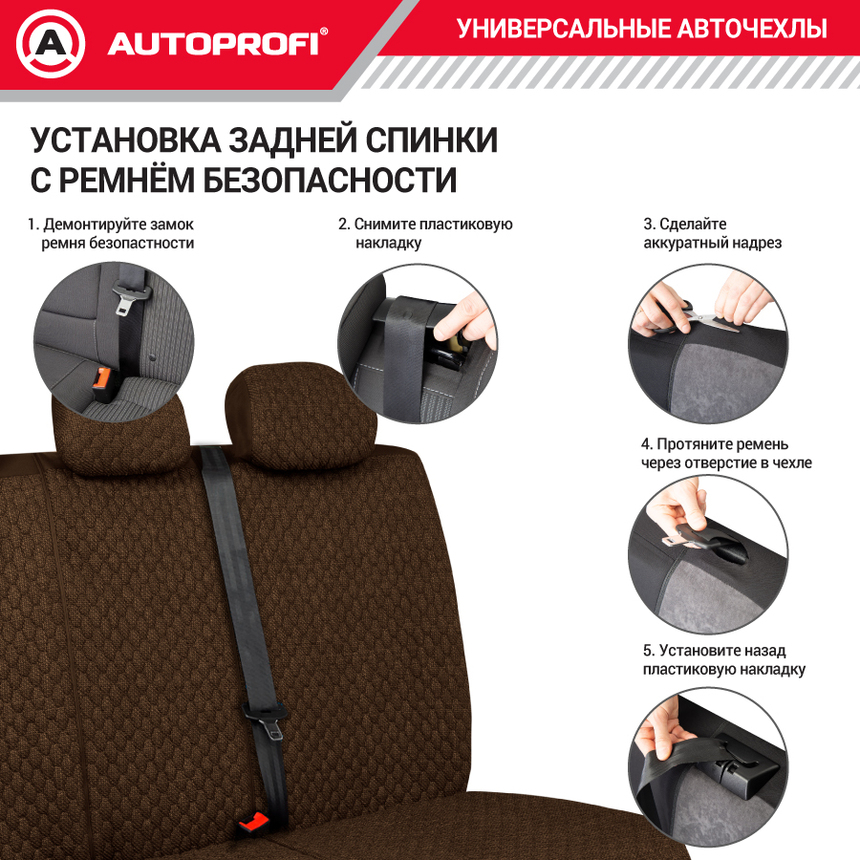 AUTOPROFI®

УНИВЕРСАЛЬНЫЕ АВТОЧЕХЛЫ

УСТАНОВКА ЗАДНЕЙ СПИНКИ С РЕМНЁМ БЕЗОПАСНОСТИ

1. Демонтируйте замок ремня безопастности

2. Снимите пластиковую накладку

3. Сделайте аккуратный надрез

4. Протяните ремень через отверстие в чехле

5. Установите назад пластиковую накладку