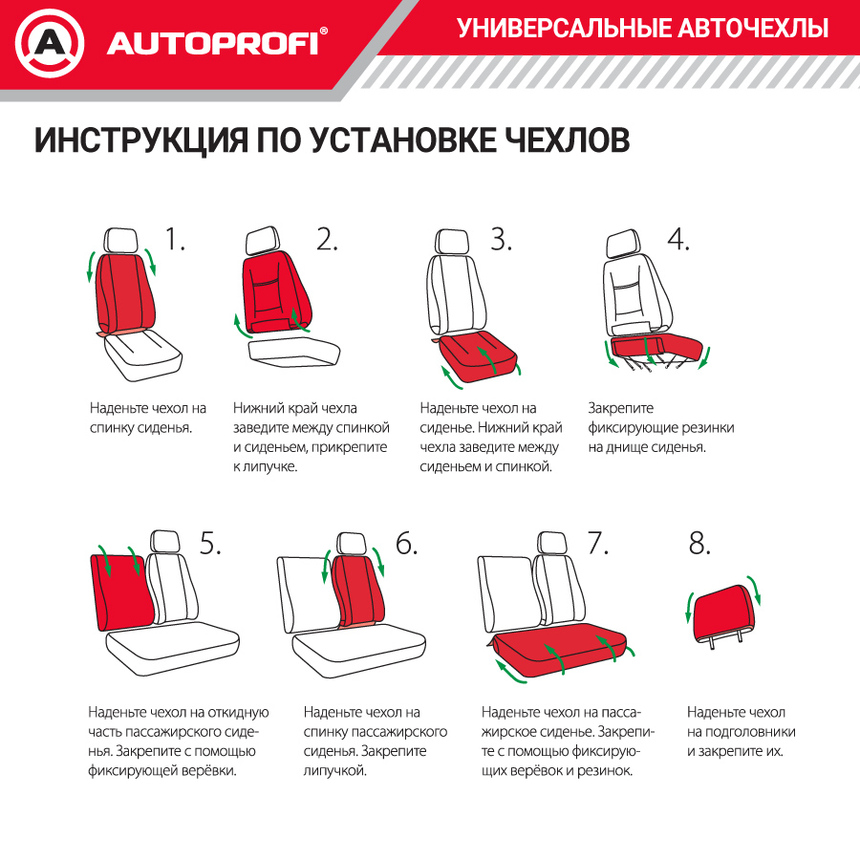 AUTOPROFI®

УНИВЕРСАЛЬНЫЕ АВТОЧЕХЛЫ

ИНСТРУКЦИЯ ПО УСТАНОВКЕ ЧЕХЛОВ

1.

Наденьте чехол на спинку сиденья.

2.

Нижний край чехла заведите между спинкой и сиденьем, прикрепите к липучке.

3.

Наденьте чехол на сиденье. Нижний край чехла заведите между сиденьем и спинкой.

4.

Закрепите фиксирующие резинки на днище сиденья.

5.

Наденьте чехол на откидную часть пассажирского сиденья. Закрепите с помощью фиксирующей верёвки.

6.

Наденьте чехол на спинку пассажирского сиденья. Закрепите липучкой.

7.

Наденьте чехол на пассажирское сиденье. Закрепите с помощью фиксирующих верёвок и резинок.

8.

Наденьте чехол на подголовники и закрепите их.