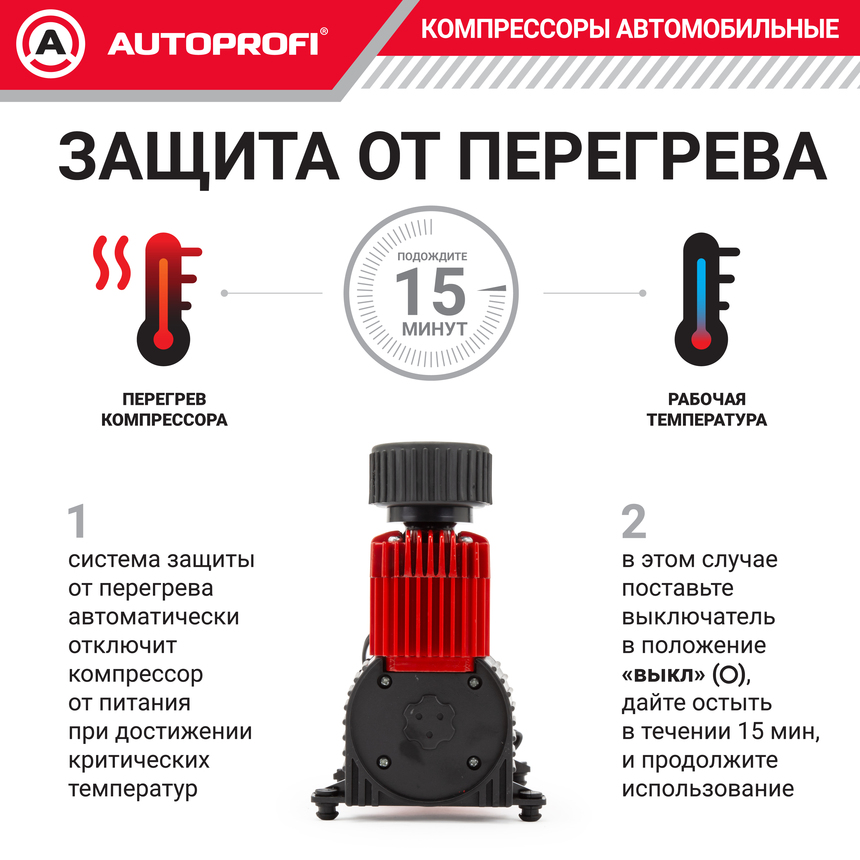 AUTOPROFI®

КОМПРЕССОРЫ АВТОМОБИЛЬНЫЕ

ЗАЩИТА ОТ ПЕРЕГРЕВА

ПОДОЖДИТЕ
15
МИНУТ

ПЕРЕГРЕВ КОМПРЕССОРА

РАБОЧАЯ ТЕМПЕРАТУРА

1
система защиты от перегрева автоматически отключит компрессор от питания при достижении критических температур

2
в этом случае поставьте выключатель в положение «выкл» (O), дайте остыть в течении 15 мин, и продолжите использование