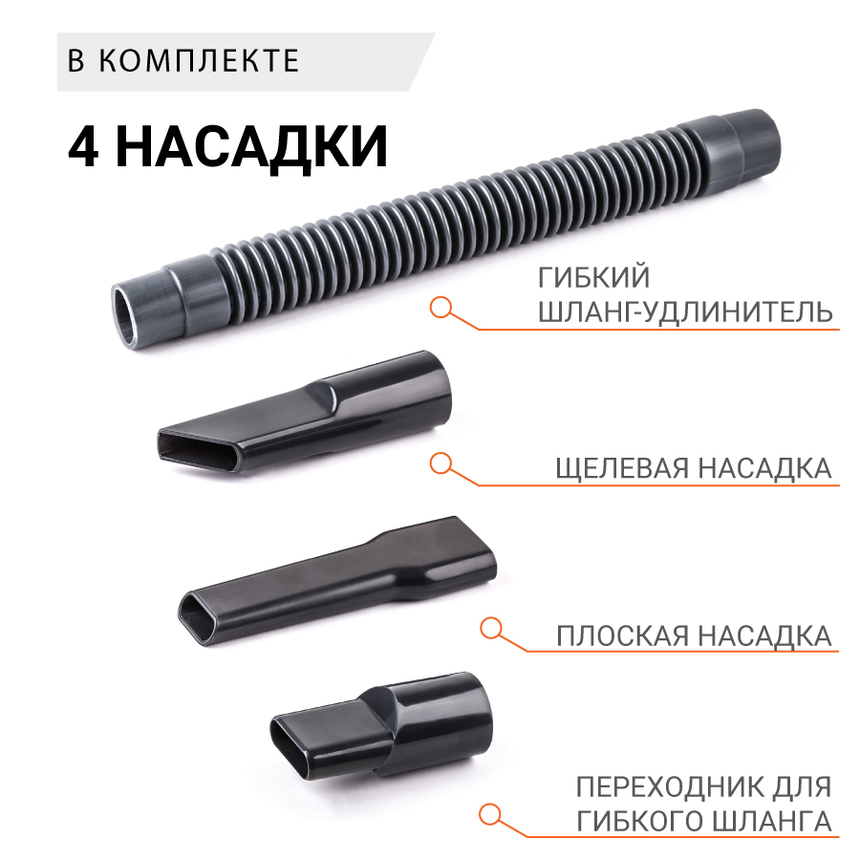 В КОМПЛЕКТЕ

4 НАСАДКИ

ГИБКИЙ ШЛАНГ-УДЛИНИТЕЛЬ

ЩЕЛЕВАЯ НАСАДКА

ПЛОСКАЯ НАСАДКА

ПЕРЕХОДНИК ДЛЯ ГИБКОГО ШЛАНГА