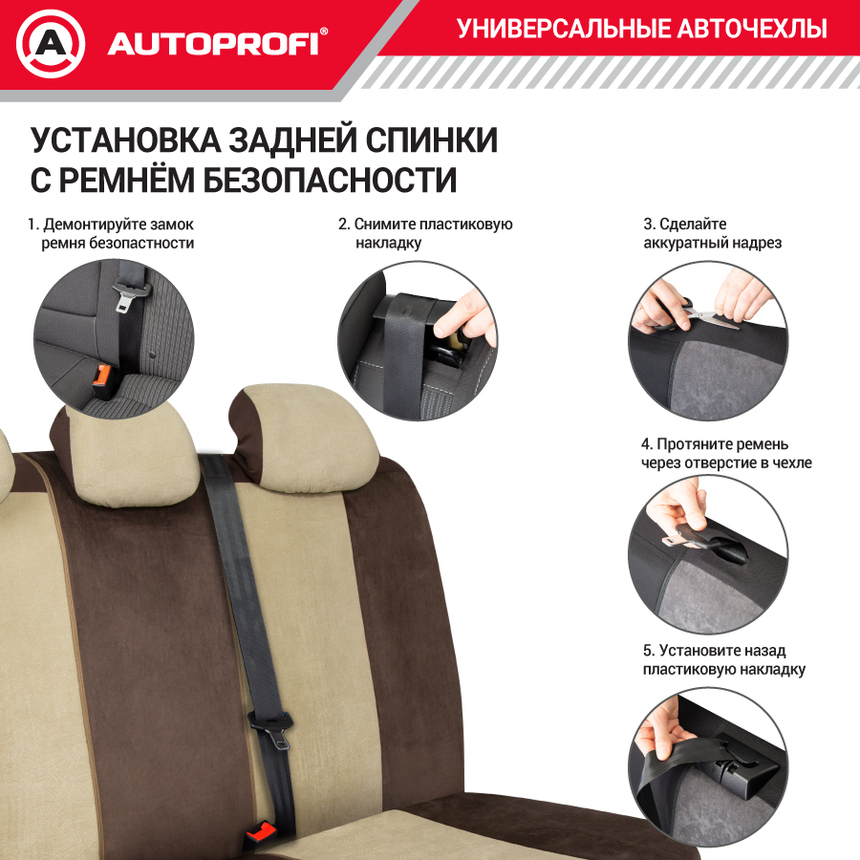 AUTOPROFI®

УНИВЕРСАЛЬНЫЕ АВТОЧЕХЛЫ

УСТАНОВКА ЗАДНЕЙ СПИНКИ С РЕМНЁМ БЕЗОПАСНОСТИ

1. Демонтируйте замок ремня безопастности

2. Снимите пластиковую накладку

3. Сделайте аккуратный надрез

4. Протяните ремень через отверстие в чехле

5. Установите назад пластиковую накладку