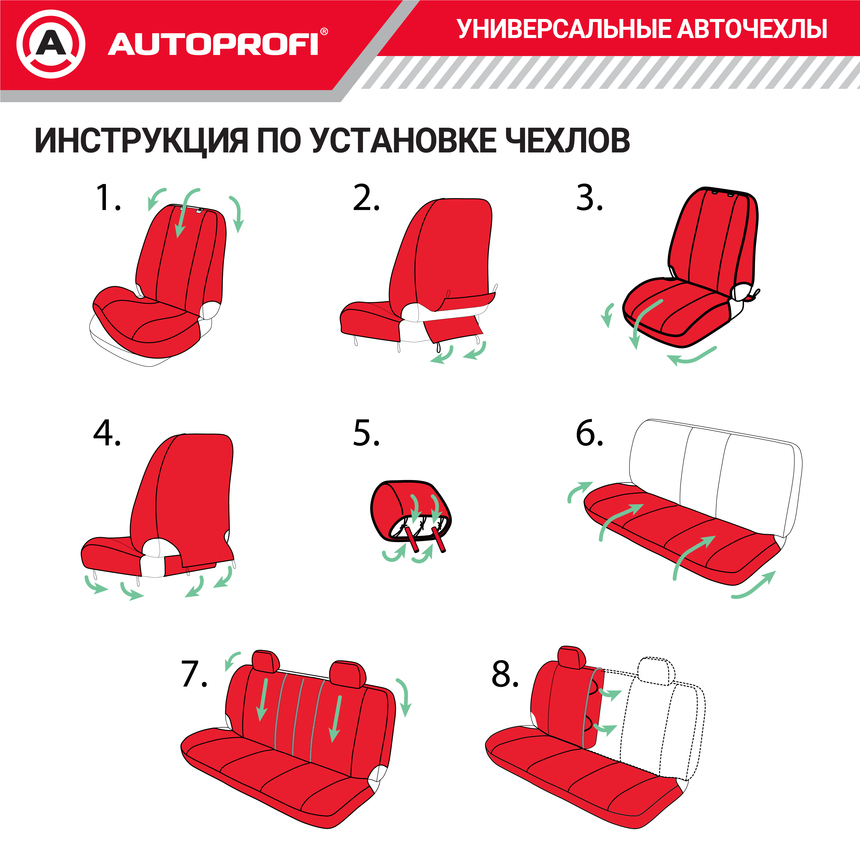 AUTOPROFI®

УНИВЕРСАЛЬНЫЕ АВТОЧЕХЛЫ

ИНСТРУКЦИЯ ПО УСТАНОВКЕ ЧЕХЛОВ

1.

2.

3.

4.

5.

6.

7.

8.