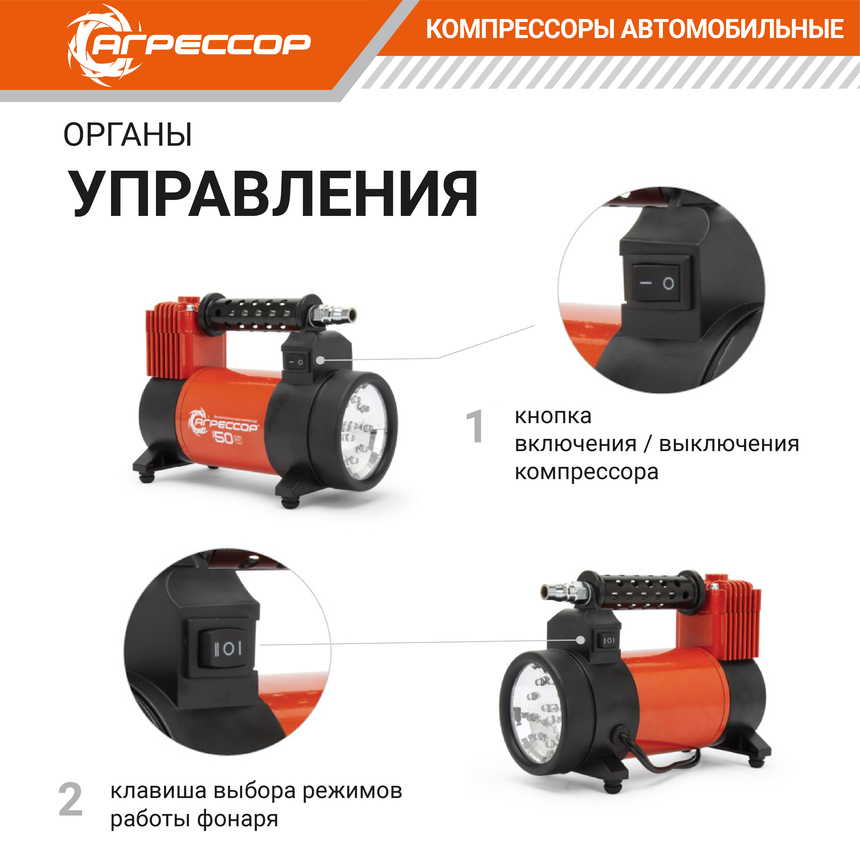 АГРЕССОР

КОМПРЕССОРЫ АВТОМОБИЛЬНЫЕ

ОРГАНЫ

УПРАВЛЕНИЯ

АГРЕССОР

50

1 кнопка включения / выключения компрессора

2 клавиша выбора режимов работы фонаря