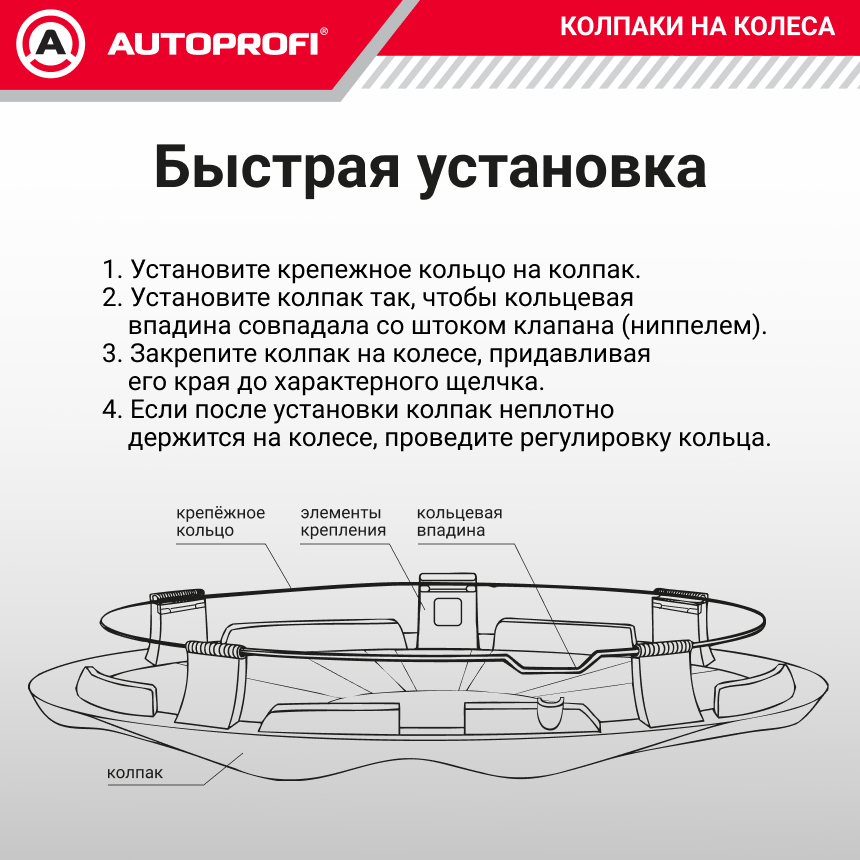 AUTOPROFI®

КОЛПАКИ НА КОЛЕСА

Быстрая установка

1. Установите крепежное кольцо на колпак.
2. Установите колпак так, чтобы кольцевая впадина совпадала со штоком клапана (ниппелем).
3. Закрепите колпак на колесе, придавливая его края до характерного щелчка.
4. Если после установки колпак неплотно держится на колесе, проведите регулировку кольца.

крепёжное кольцо

элементы крепления

кольцевая впадина

колпак