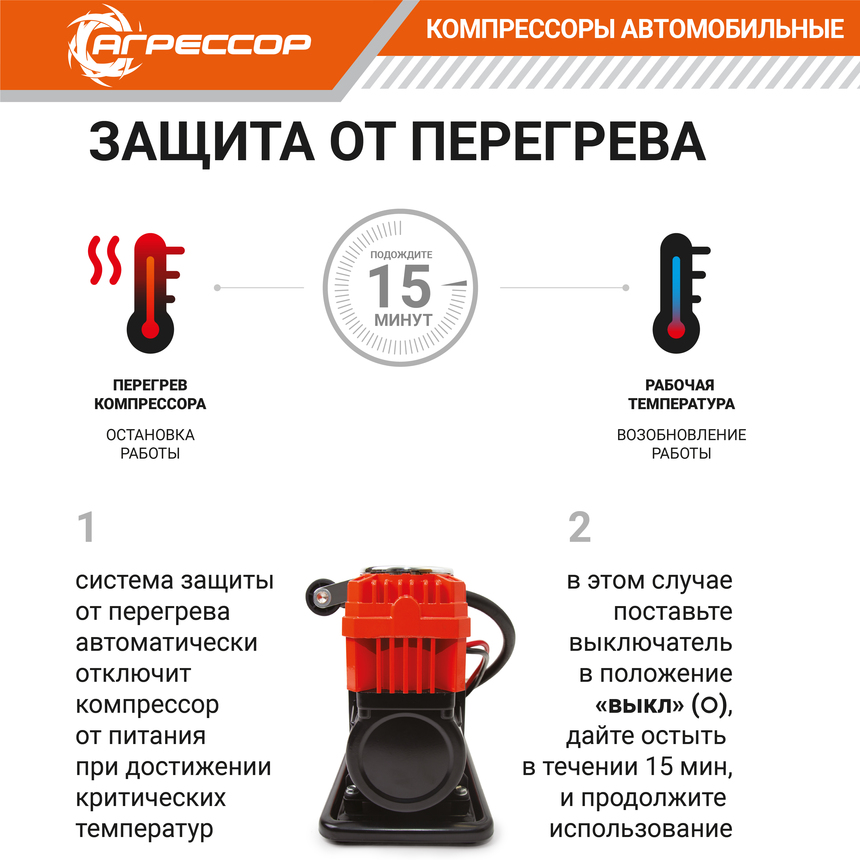 АГРЕССОР

КОМПРЕССОРЫ АВТОМОБИЛЬНЫЕ

ЗАЩИТА ОТ ПЕРЕГРЕВА

ПОДОЖДИТЕ
15
МИНУТ

ПЕРЕГРЕВ КОМПРЕССОРА

ОСТАНОВКА РАБОТЫ

РАБОЧАЯ ТЕМПЕРАТУРА

ВОЗОБНОВЛЕНИЕ РАБОТЫ

1

система защиты от перегрева автоматически отключит компрессор от питания при достижении критических температур

2

в этом случае поставьте выключатель в положение «выкл» (O), дайте остыть в течении 15 мин, и продолжите использование