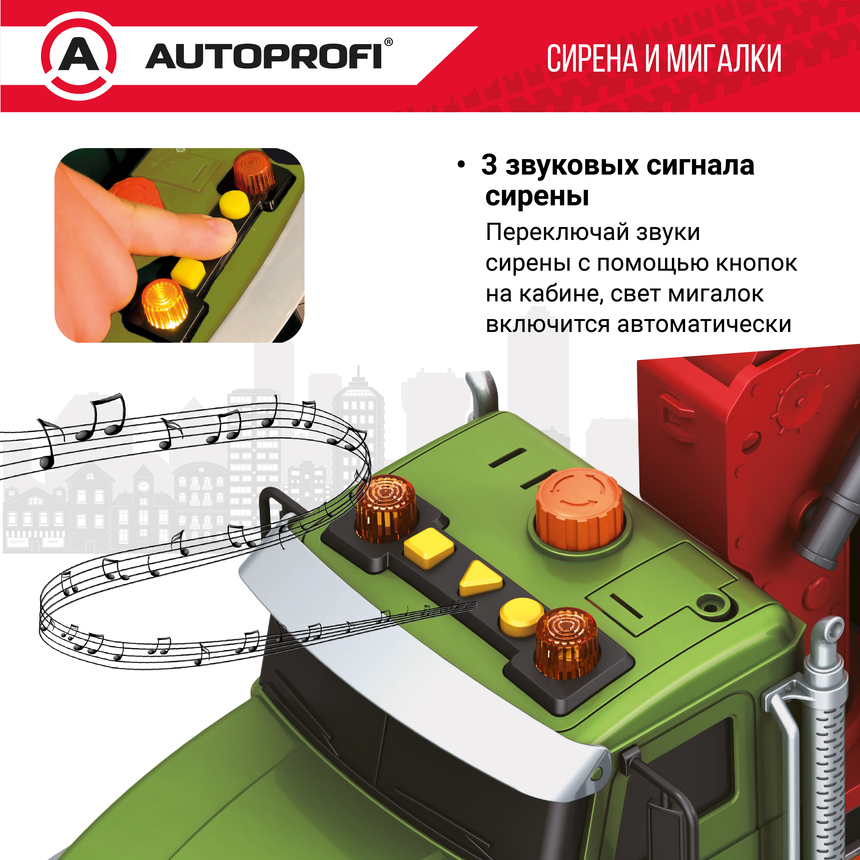 A AUTOPROFI®

СИРЕНА И МИГАЛКИ

• 3 звуковых сигнала сирены

Переключай звуки сирены с помощью кнопок на кабине, свет мигалок включится автоматически