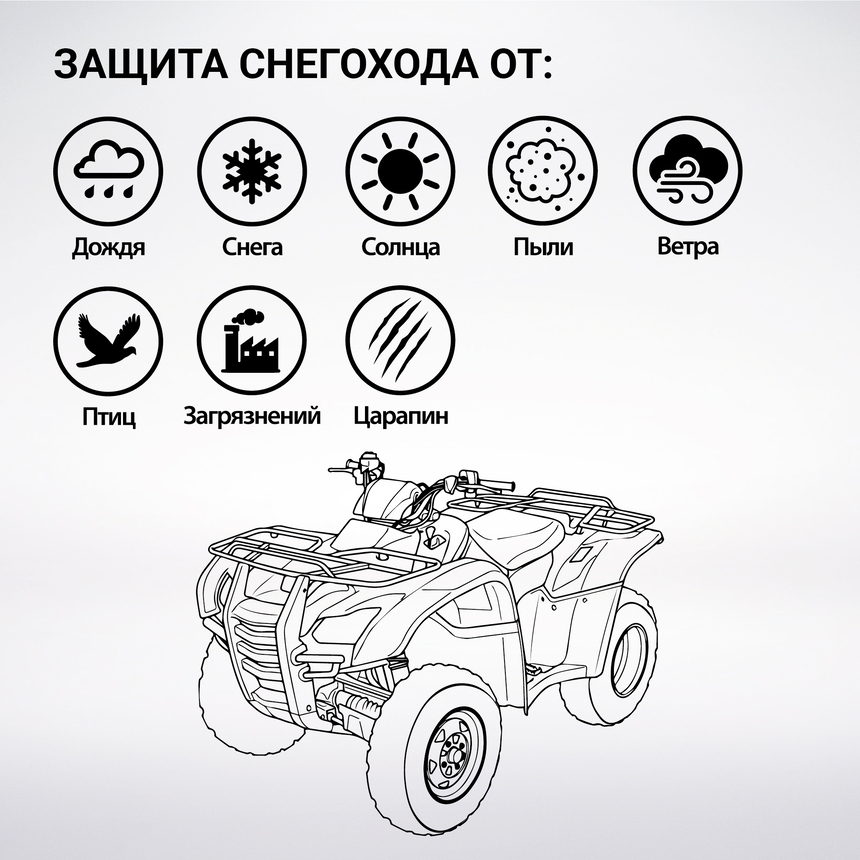 ЗАЩИТА СНЕГОХОДА ОТ:

Дождя

Снега

Солнца

Пыли

Ветра

Птиц

Загрязнений

Царапин