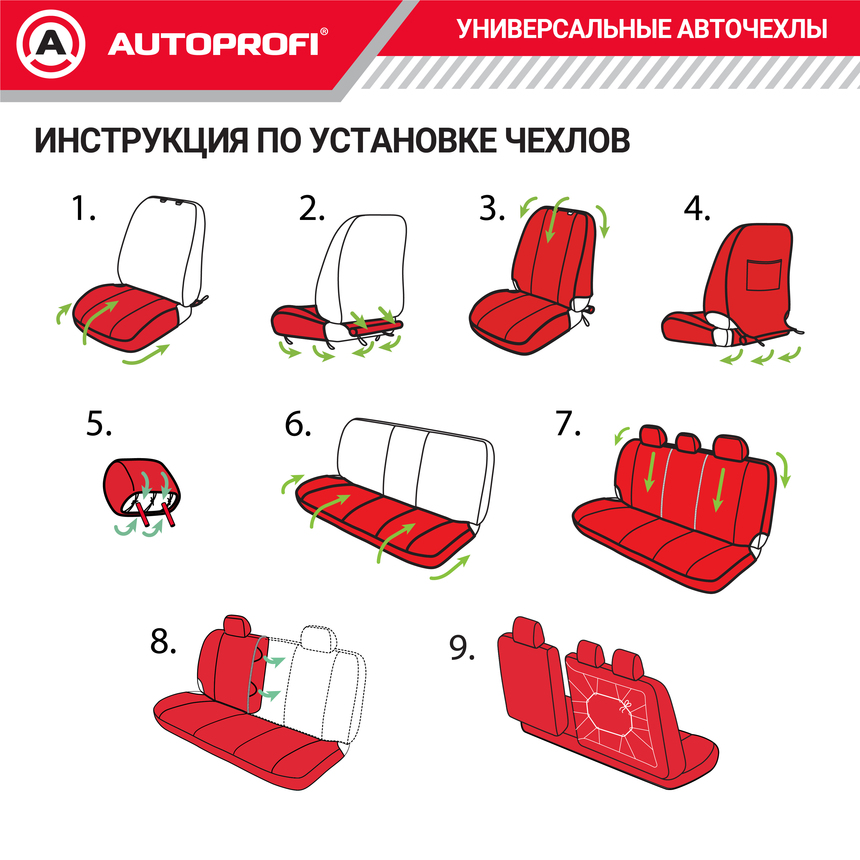 AUTOPROFI®

УНИВЕРСАЛЬНЫЕ АВТОЧЕХЛЫ

ИНСТРУКЦИЯ ПО УСТАНОВКЕ ЧЕХЛОВ

1.

2.

3.

4.

5.

6.

7.

8.

9.