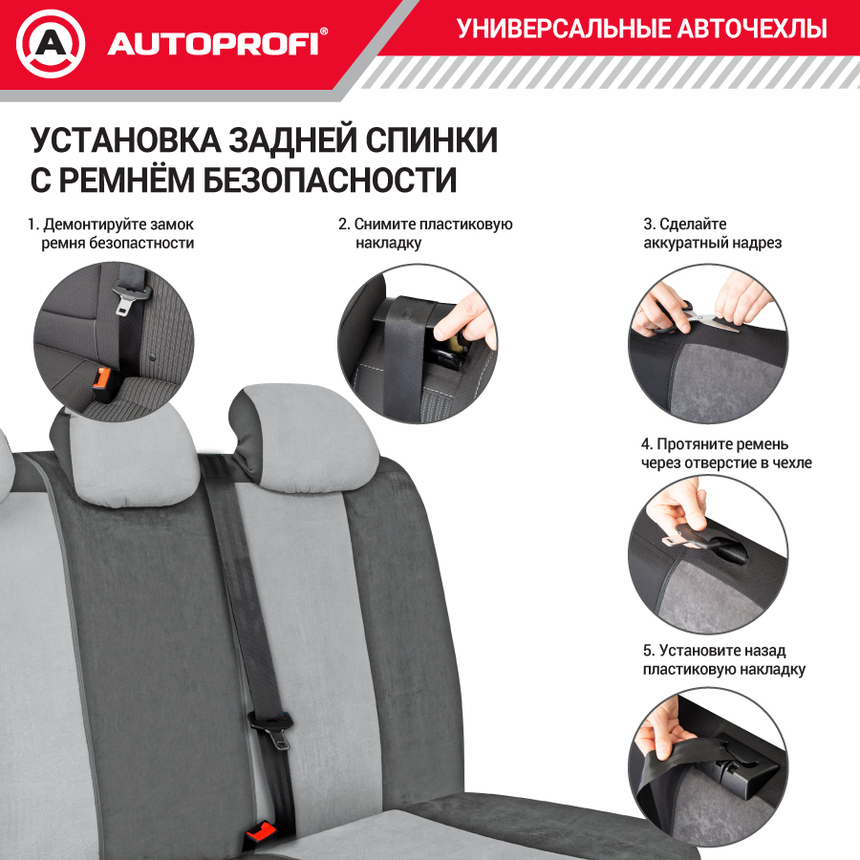 AUTOPROFI®

УНИВЕРСАЛЬНЫЕ АВТОЧЕХЛЫ

УСТАНОВКА ЗАДНЕЙ СПИНКИ С РЕМНЁМ БЕЗОПАСНОСТИ

1. Демонтируйте замок ремня безопастности

2. Снимите пластиковую накладку

3. Сделайте аккуратный надрез

4. Протяните ремень через отверстие в чехле

5. Установите назад пластиковую накладку