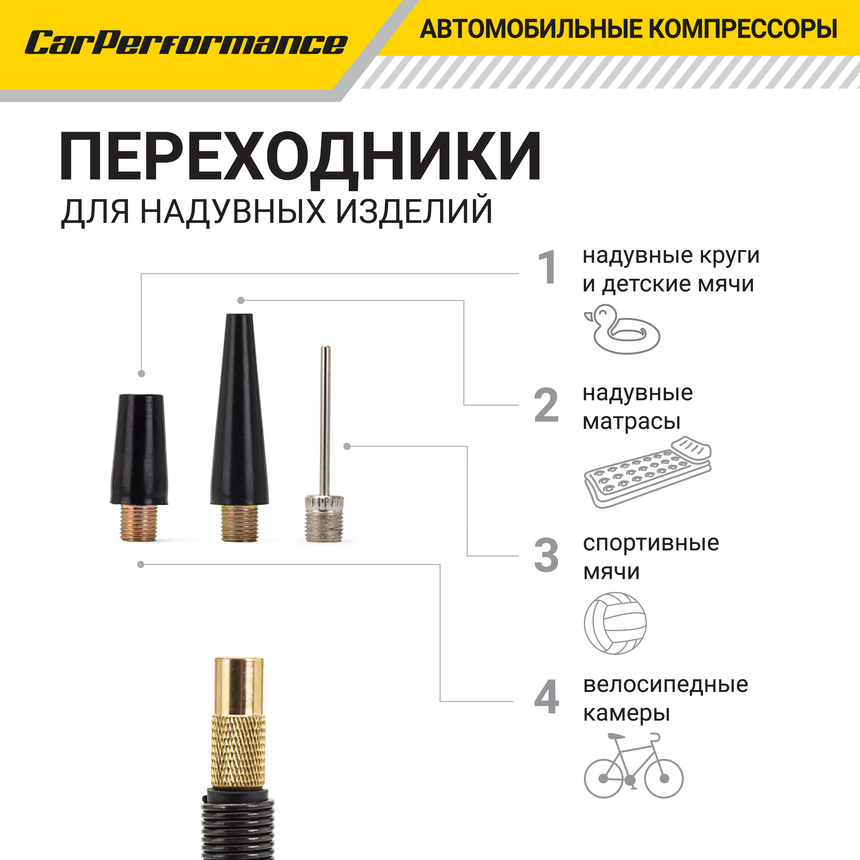 CarPerformance

АВТОМОБИЛЬНЫЕ КОМПРЕССОРЫ

ПЕРЕХОДНИКИ
ДЛЯ НАДУВНЫХ ИЗДЕЛИЙ

1 надувные круги и детские мячи

2 надувные матрасы

3 спортивные мячи

4 велосипедные камеры