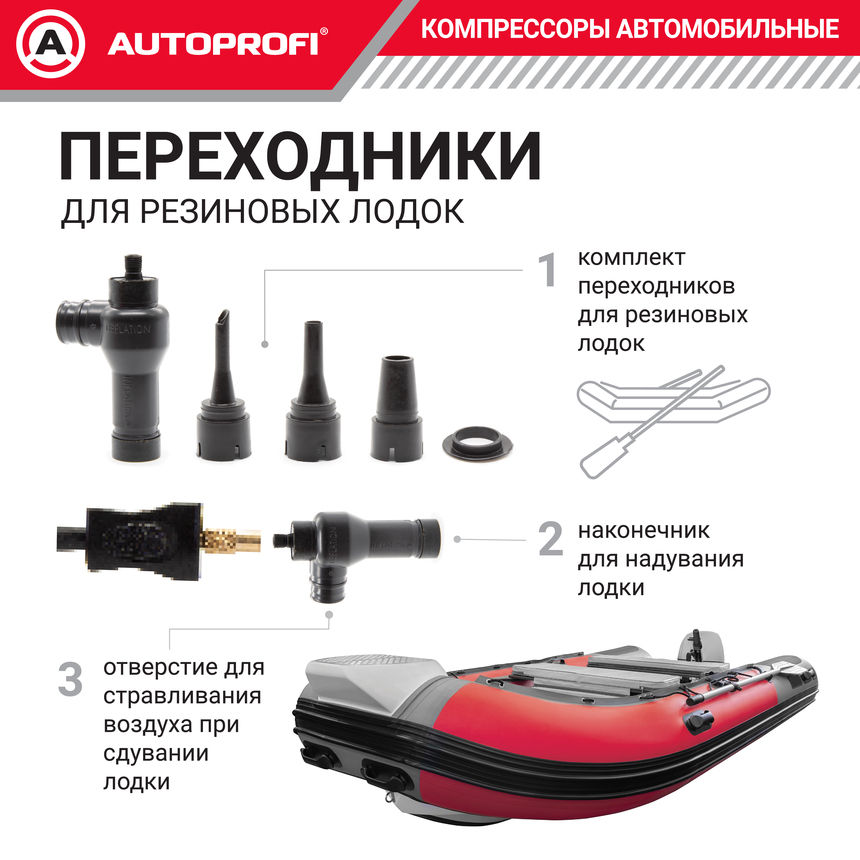 AUTOPROFI®

КОМПРЕССОРЫ АВТОМОБИЛЬНЫЕ

ПЕРЕХОДНИКИ

ДЛЯ РЕЗИНОВЫХ ЛОДОК

INFLATION

1 комплект переходников для резиновых лодок

2 наконечник для надувания лодки

3 отверстие для стравливания воздуха при сдувании лодки