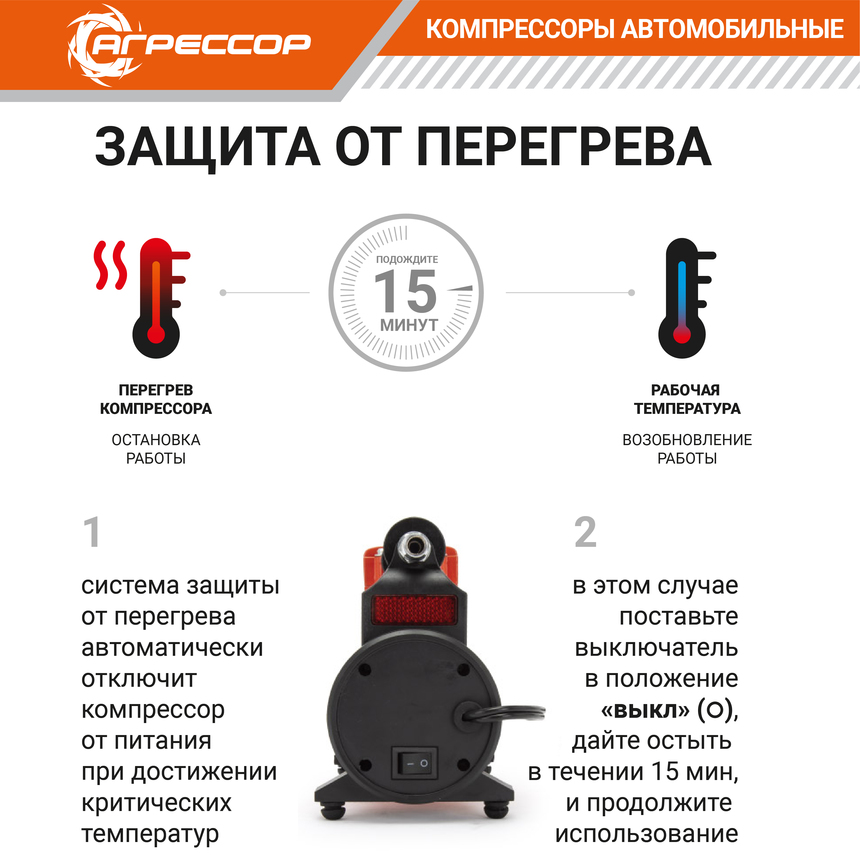 АГРЕССОР

КОМПРЕССОРЫ АВТОМОБИЛЬНЫЕ

ЗАЩИТА ОТ ПЕРЕГРЕВА

ПОДОЖДИТЕ
15
МИНУТ

ПЕРЕГРЕВ КОМПРЕССОРА

ОСТАНОВКА РАБОТЫ

РАБОЧАЯ ТЕМПЕРАТУРА

ВОЗОБНОВЛЕНИЕ РАБОТЫ

1

система защиты от перегрева автоматически отключит компрессор от питания при достижении критических температур

2

в этом случае поставьте выключатель в положение «выкл» (О), дайте остыть в течении 15 мин, и продолжите использование