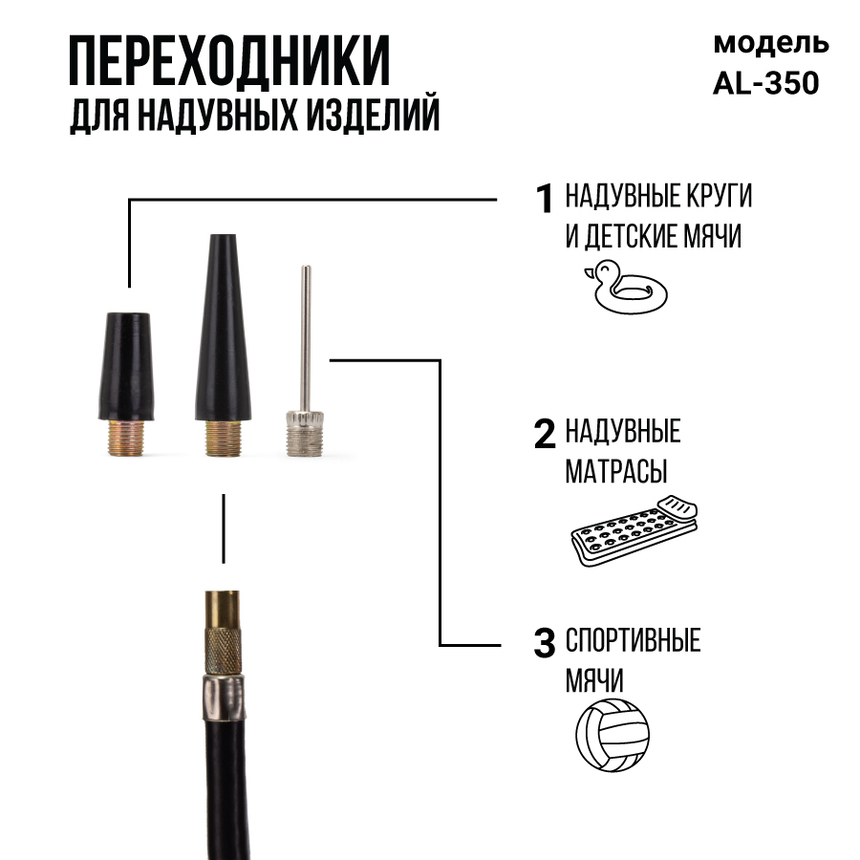 ПЕРЕХОДНИКИ
ДЛЯ НАДУВНЫХ ИЗДЕЛИЙ

модель
AL-350

1 НАДУВНЫЕ КРУГИ И ДЕТСКИЕ МЯЧИ

2 НАДУВНЫЕ МАТРАСЫ

3 СПОРТИВНЫЕ МЯЧИ